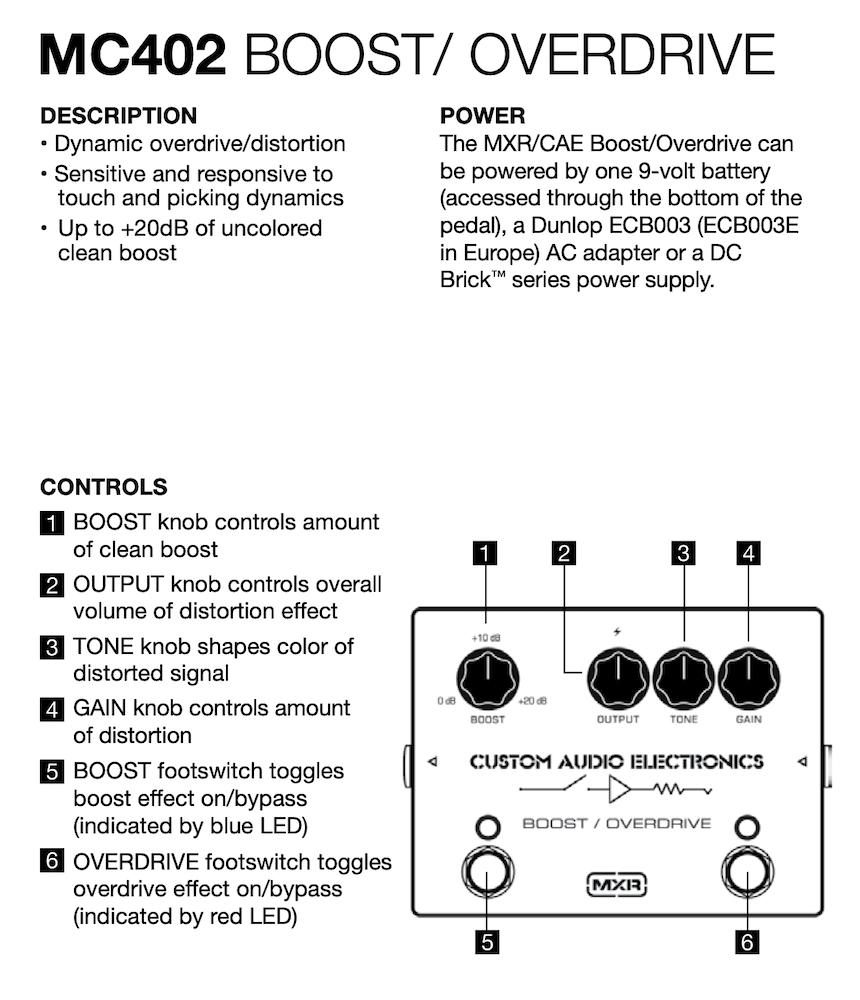 MC402 BOOST/ OVERDRIVE

DESCRIPTION
• Dynamic overdrive/distortion
• Sensitive and responsive to touch and picking dynamics
• Up to +20dB of uncolored clean boost

POWER
The MXR/CAE Boost/Overdrive can be powered by one 9-volt battery (accessed through the bottom of the pedal), a Dunlop ECB003 (ECB003E in Europe) AC adapter or a DC Brick™ series power supply.

CONTROLS
1 BOOST knob controls amount of clean boost
2 OUTPUT knob controls overall volume of distortion effect
3 TONE knob shapes color of distorted signal
4 GAIN knob controls amount of distortion
5 BOOST footswitch toggles boost effect on/bypass (indicated by blue LED)
6 OVERDRIVE footswitch toggles overdrive effect on/bypass (indicated by red LED)

1 2 3 4

+10 dB
0 dB
+20 dB
BOOST
OUTPUT
TONE
GAIN
CUSTOM AUDIO ELECTRONICS
BOOST / OVERDRIVE
MXR

5 6