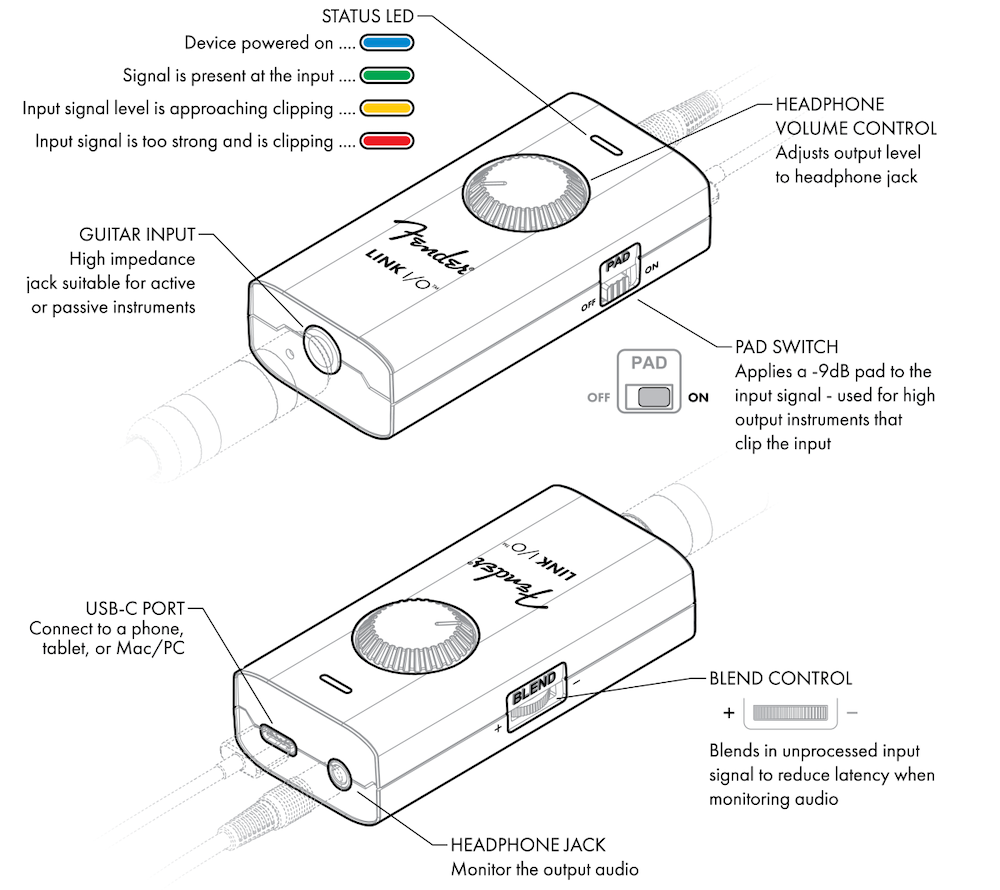 STATUS LED
Device powered on ....
Signal is present at the input ....
Input signal level is approaching clipping ....
Input signal is too strong and is clipping ....

HEADPHONE VOLUME CONTROL
Adjusts output level to headphone jack

GUITAR INPUT
High impedance jack suitable for active or passive instruments

Fender
LINK I/O™

PAD
OFF
ON

PAD SWITCH
Applies a -9dB pad to the input signal - used for high output instruments that clip the input

PAD
OFF
ON

Fender
LINK I/O™

USB-C PORT
Connect to a phone, tablet, or Mac/PC

BLEND
+
−

BLEND CONTROL
+
−
Blends in unprocessed input signal to reduce latency when monitoring audio

HEADPHONE JACK
Monitor the output audio